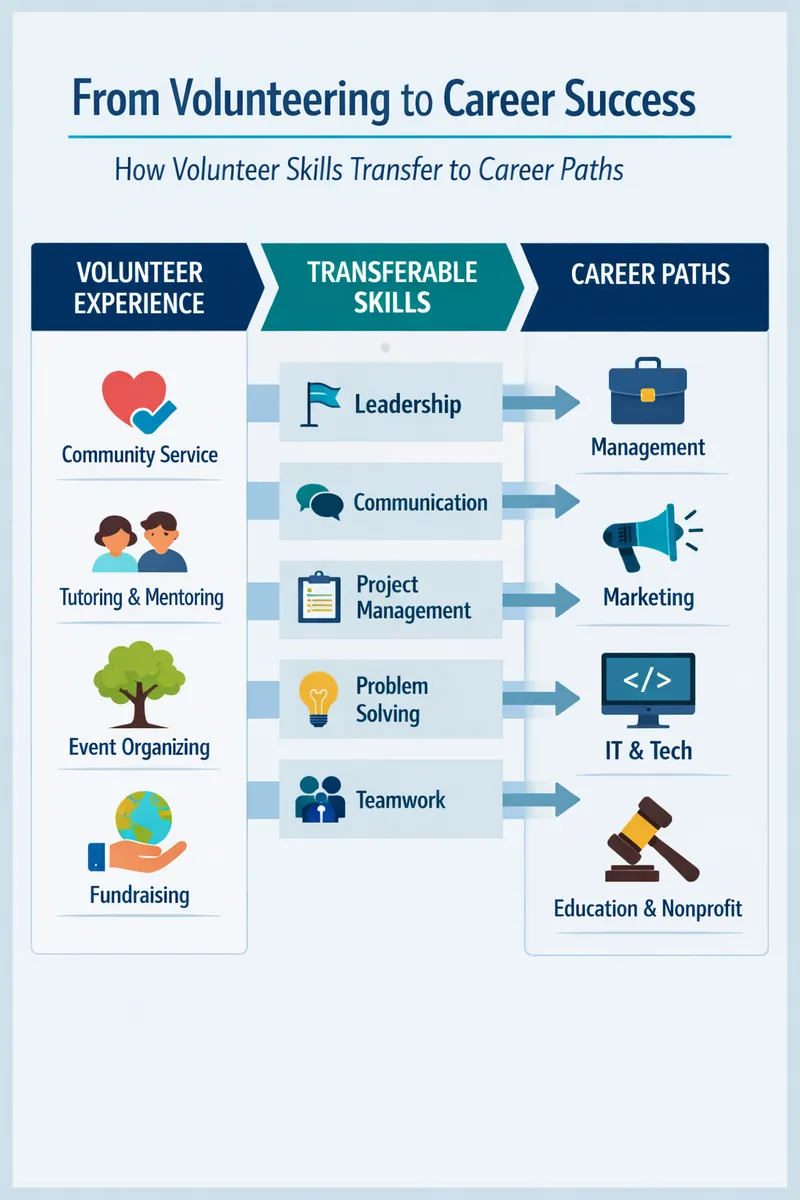 From Volunteering to Career Success

How Volunteer Skills Transfer to Career Paths

VOLUNTEER EXPERIENCE

Community Service

Tutoring & Mentoring

Event Organizing

Fundraising

TRANSFERABLE SKILLS

Leadership

Communication

Project Management

Problem Solving

Teamwork

CAREER PATHS

Management

Marketing

</>

IT & Tech

Education & Nonprofit