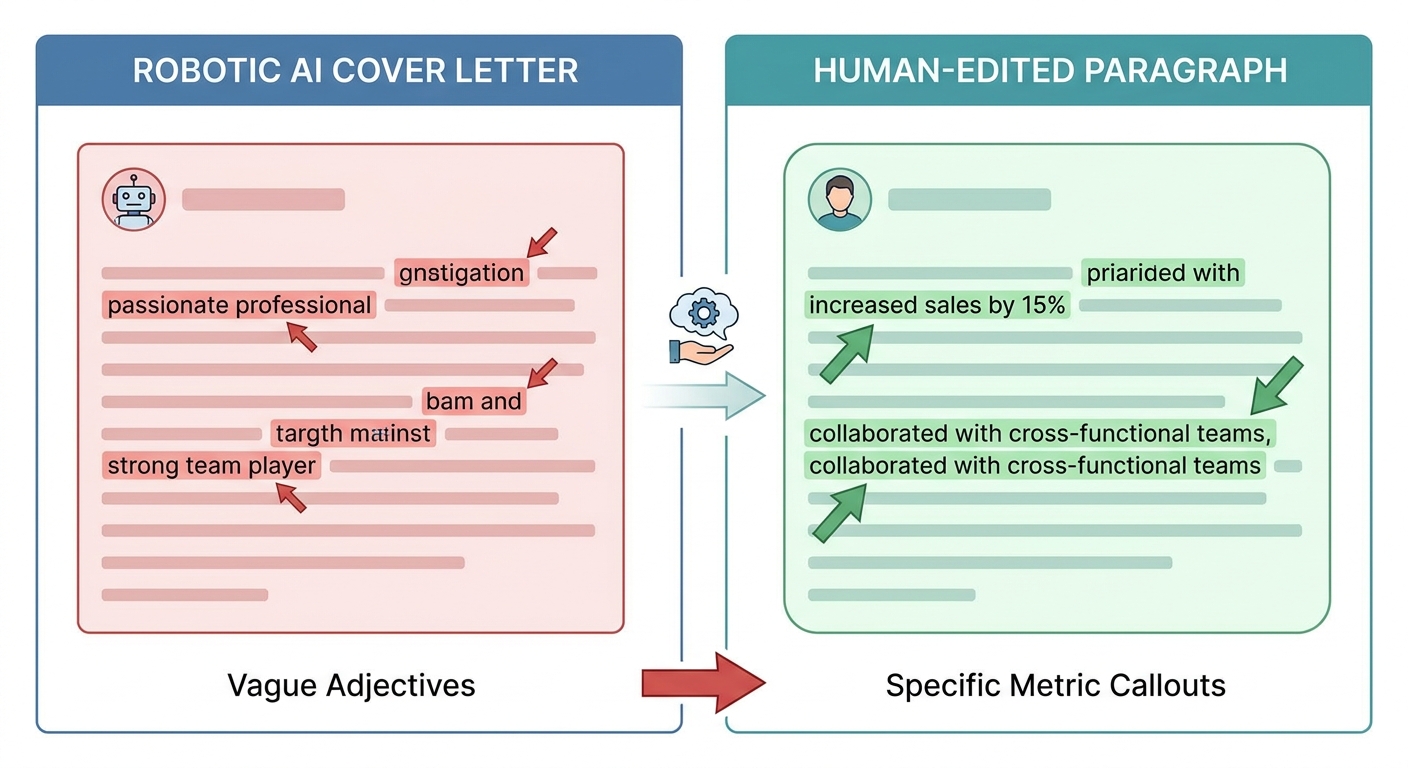 ROBOTIC AI COVER LETTER

gnstigation
passionate professional
bam and
targth matinst
strong team player

Vague Adjectives

HUMAN-EDITED PARAGRAPH

priarided with
increased sales by 15%
collaborated with cross-functional teams,
collaborated with cross-functional teams

Specific Metric Callouts