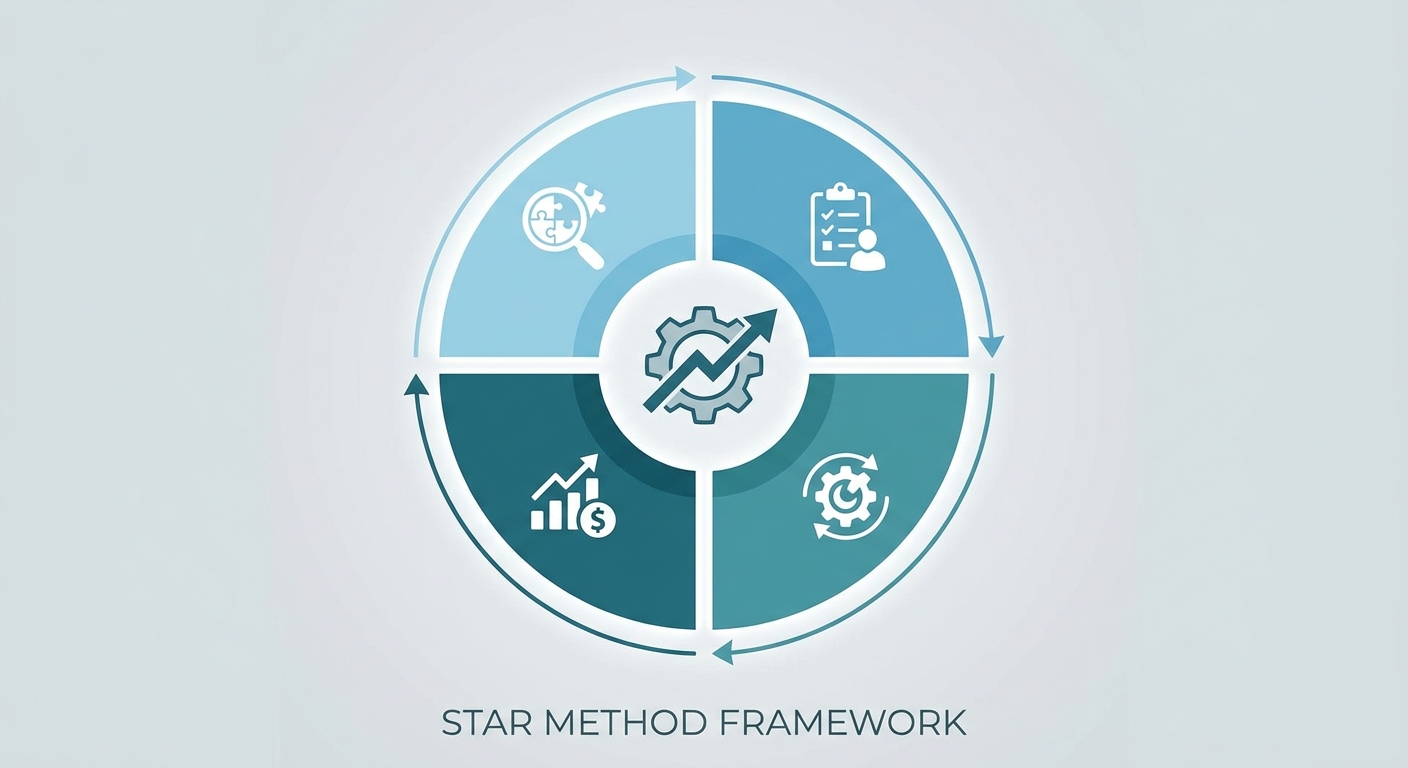 STAR METHOD FRAMEWORK