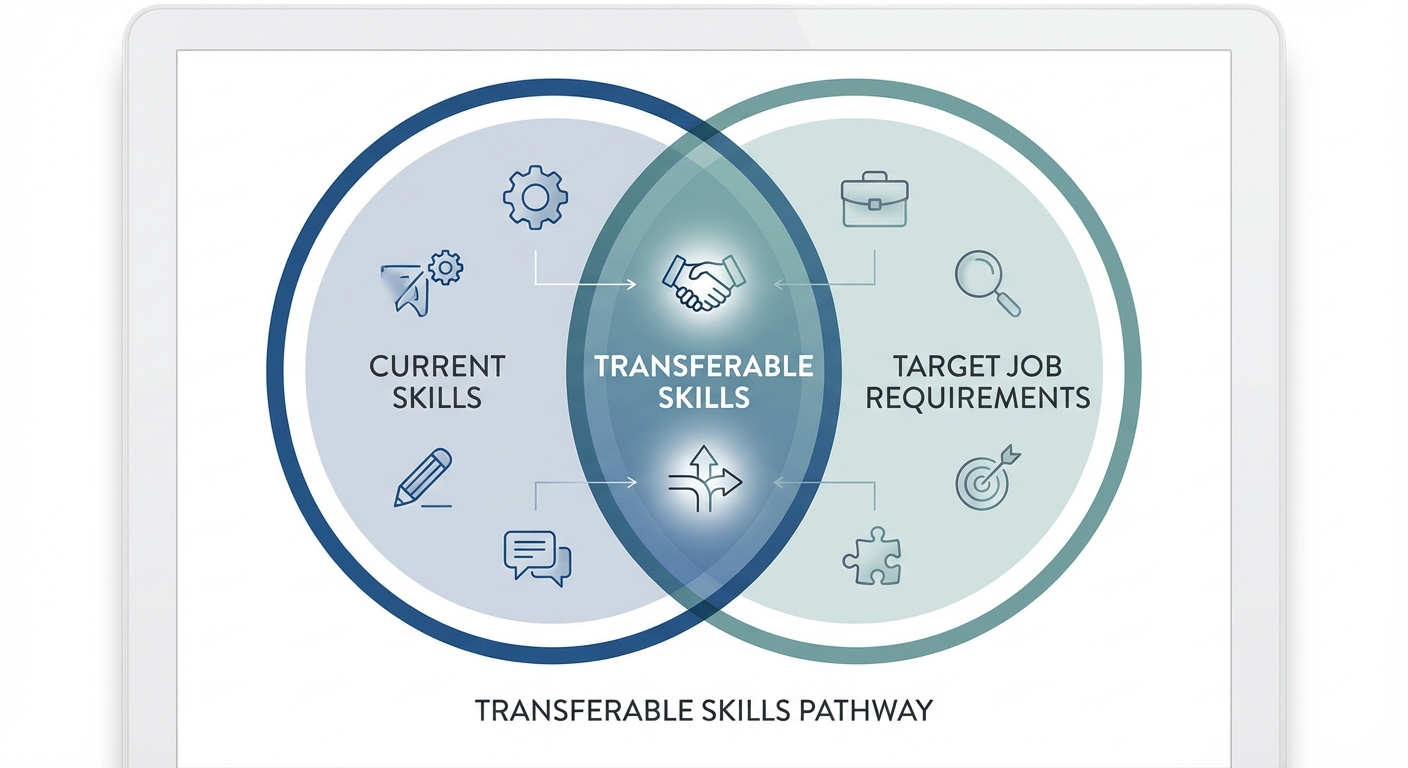 CURRENT SKILLS

TRANSFERABLE SKILLS

TARGET JOB REQUIREMENTS

TRANSFERABLE SKILLS PATHWAY