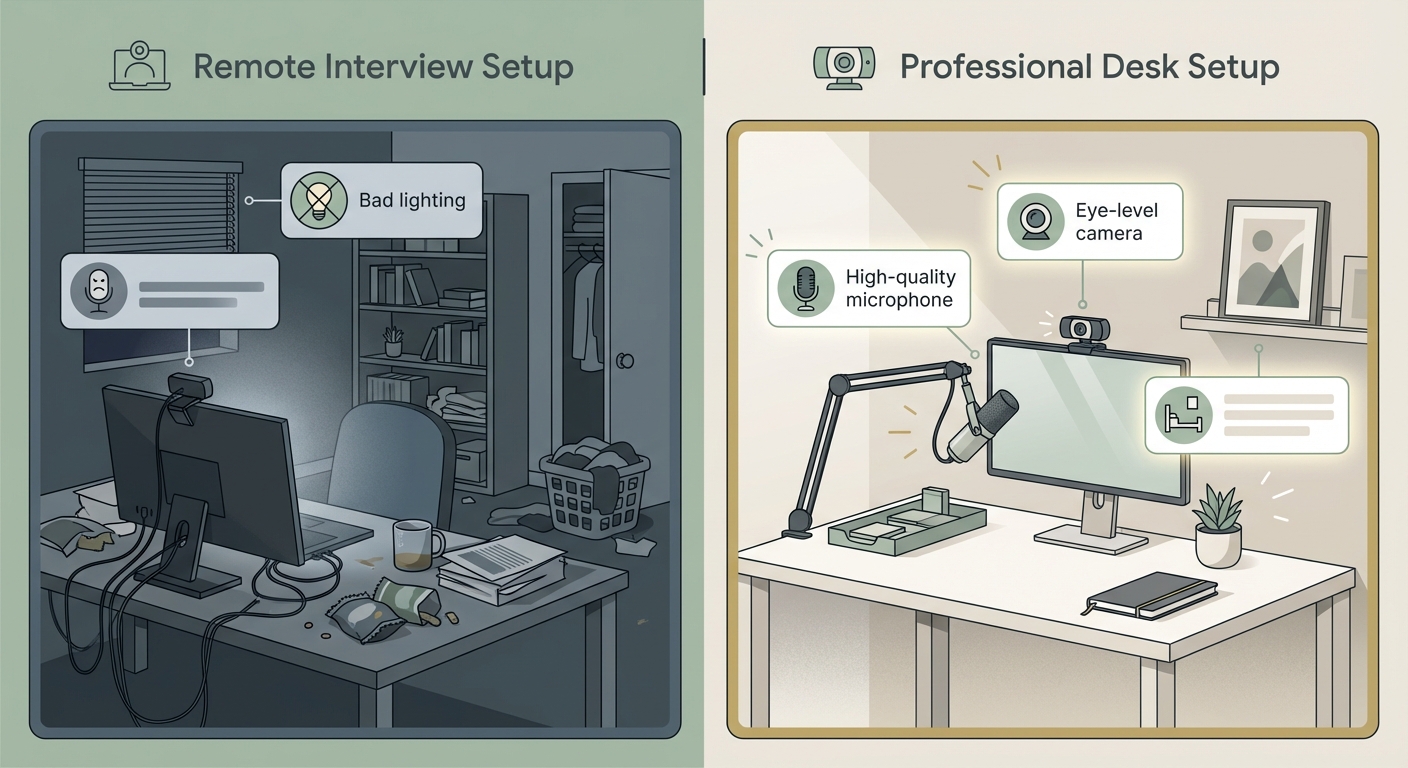 Remote Interview Setup

Bad lighting

Professional Desk Setup

Eye-level camera

High-quality microphone