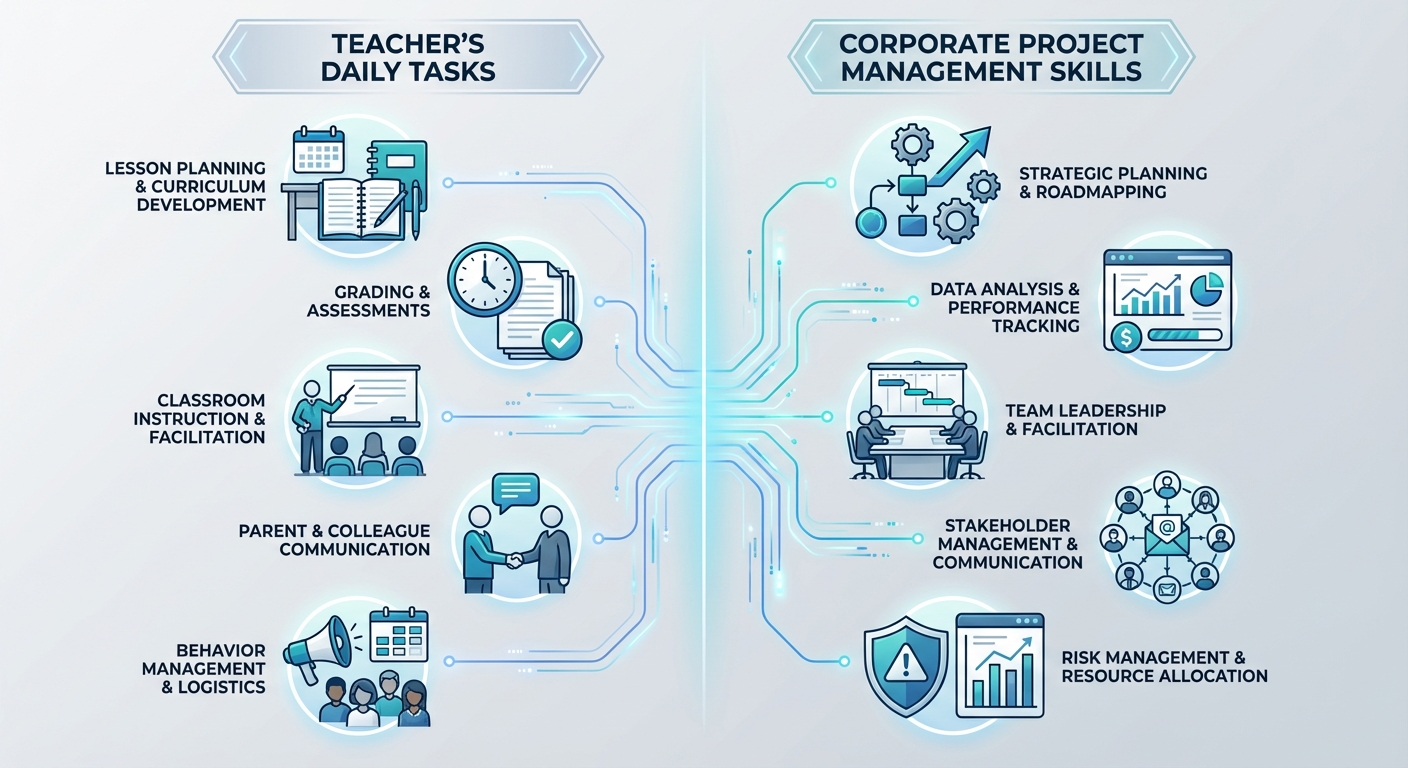 TEACHER'S DAILY TASKS

LESSON PLANNING & CURRICULUM DEVELOPMENT

GRADING & ASSESSMENTS

CLASSROOM INSTRUCTION & FACILITATION

PARENT & COLLEAGUE COMMUNICATION

BEHAVIOR MANAGEMENT & LOGISTICS

CORPORATE PROJECT MANAGEMENT SKILLS

STRATEGIC PLANNING & ROADMAPPING

DATA ANALYSIS & PERFORMANCE TRACKING

TEAM LEADERSHIP & FACILITATION

STAKEHOLDER MANAGEMENT & COMMUNICATION

RISK MANAGEMENT & RESOURCE ALLOCATION