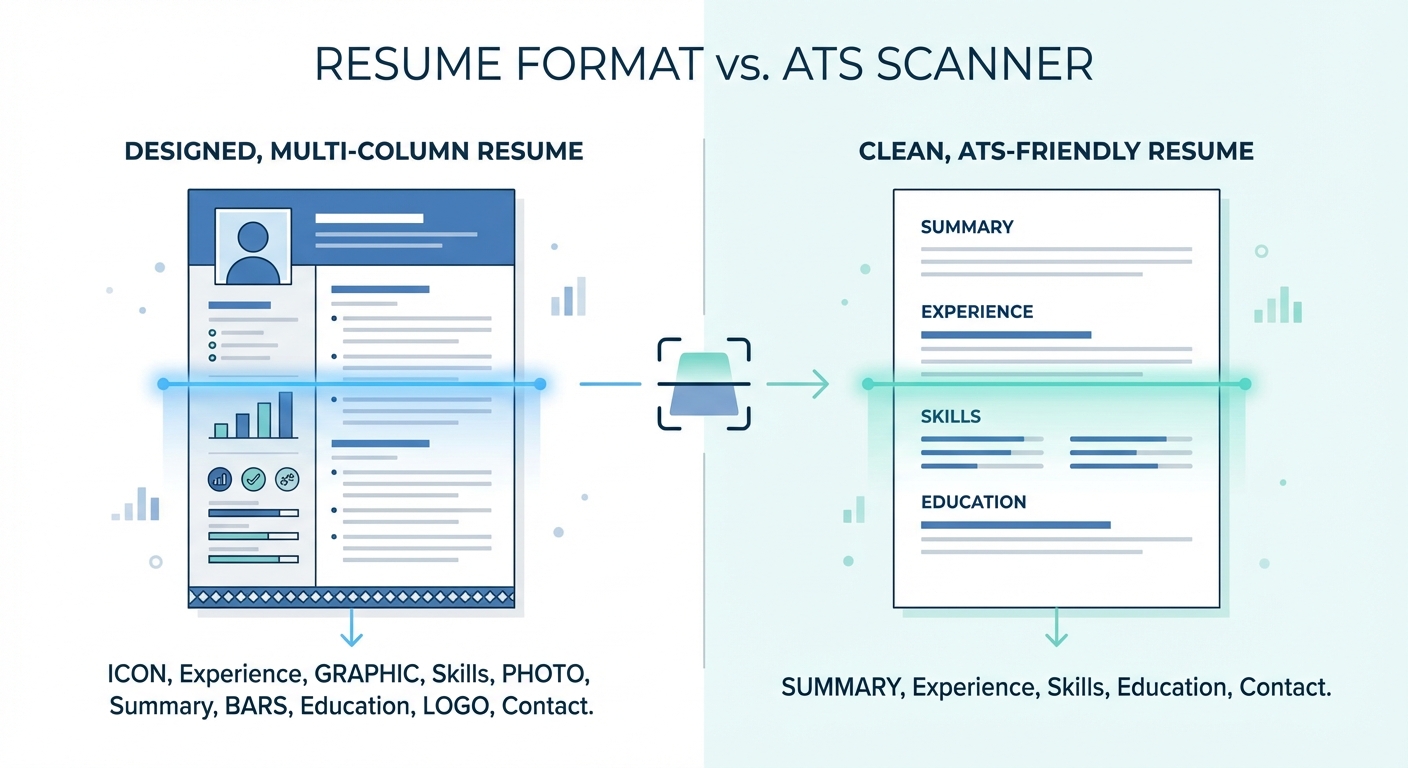 RESUME FORMAT vs. ATS SCANNER

DESIGNED, MULTI-COLUMN RESUME

ICON, Experience, GRAPHIC, Skills, PHOTO, Summary, BARS, Education, LOGO, Contact.

CLEAN, ATS-FRIENDLY RESUME

SUMMARY

EXPERIENCE

SKILLS

EDUCATION

SUMMARY, Experience, Skills, Education, Contact.