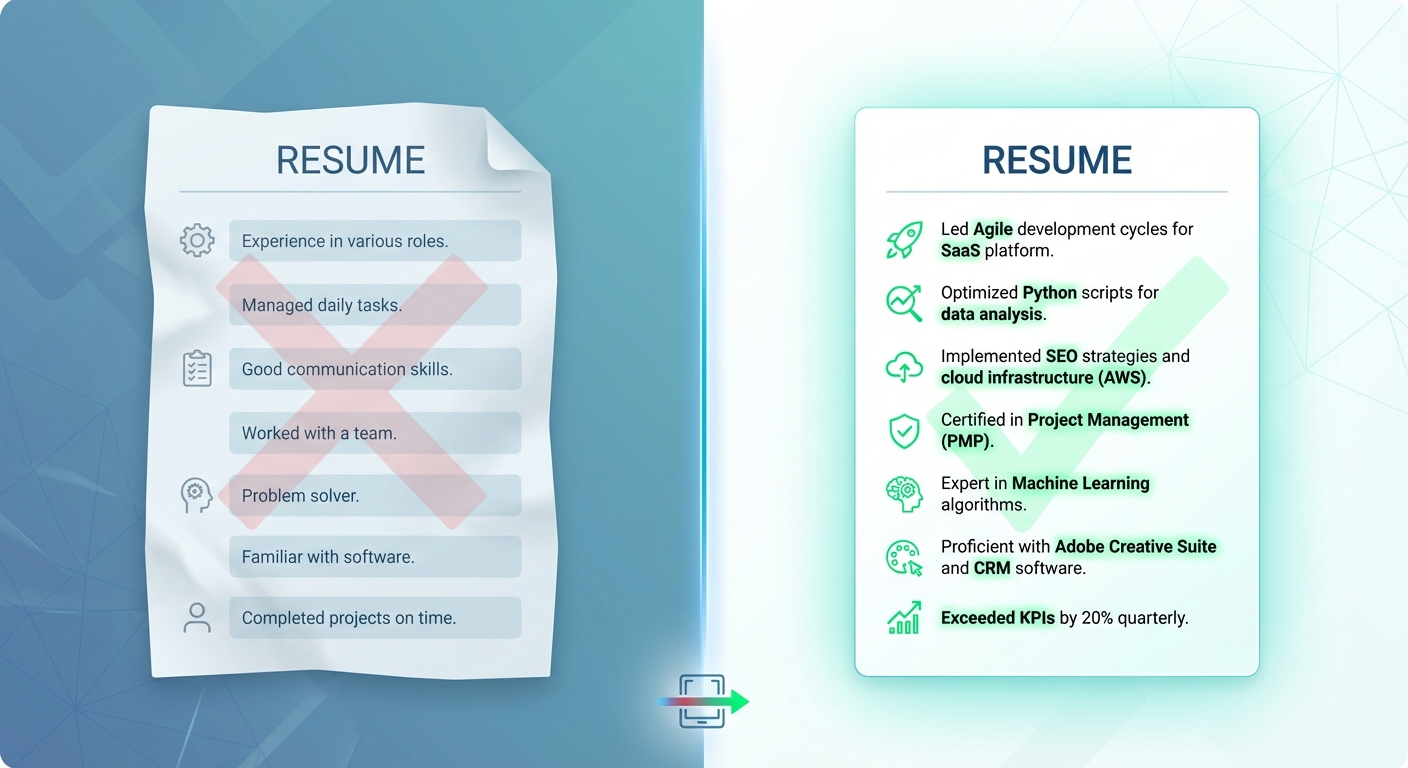 RESUME

Experience in various roles.

Managed daily tasks.

Good communication skills.

Worked with a team.

Problem solver.

Familiar with software.

Completed projects on time.

RESUME

Led Agile development cycles for SaaS platform.

Optimized Python scripts for data analysis.

Implemented SEO strategies and cloud infrastructure (AWS).

Certified in Project Management (PMP).

Expert in Machine Learning algorithms.

Proficient with Adobe Creative Suite and CRM software.

Exceeded KPIs by 20% quarterly.