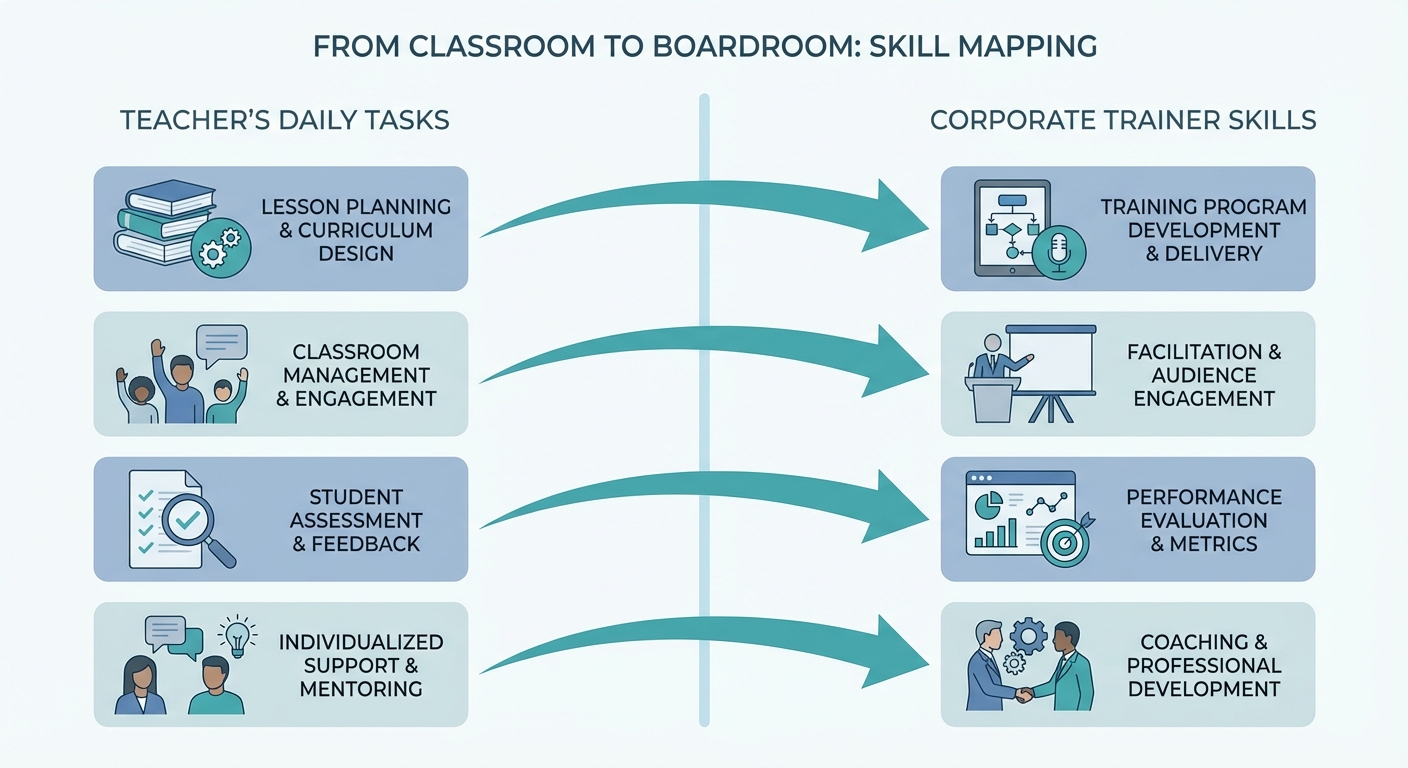 FROM CLASSROOM TO BOARDROOM: SKILL MAPPING

TEACHER'S DAILY TASKS

LESSON PLANNING & CURRICULUM DESIGN

CLASSROOM MANAGEMENT & ENGAGEMENT

STUDENT ASSESSMENT & FEEDBACK

INDIVIDUALIZED SUPPORT & MENTORING

CORPORATE TRAINER SKILLS

TRAINING PROGRAM DEVELOPMENT & DELIVERY

FACILITATION & AUDIENCE ENGAGEMENT

PERFORMANCE EVALUATION & METRICS

COACHING & PROFESSIONAL DEVELOPMENT