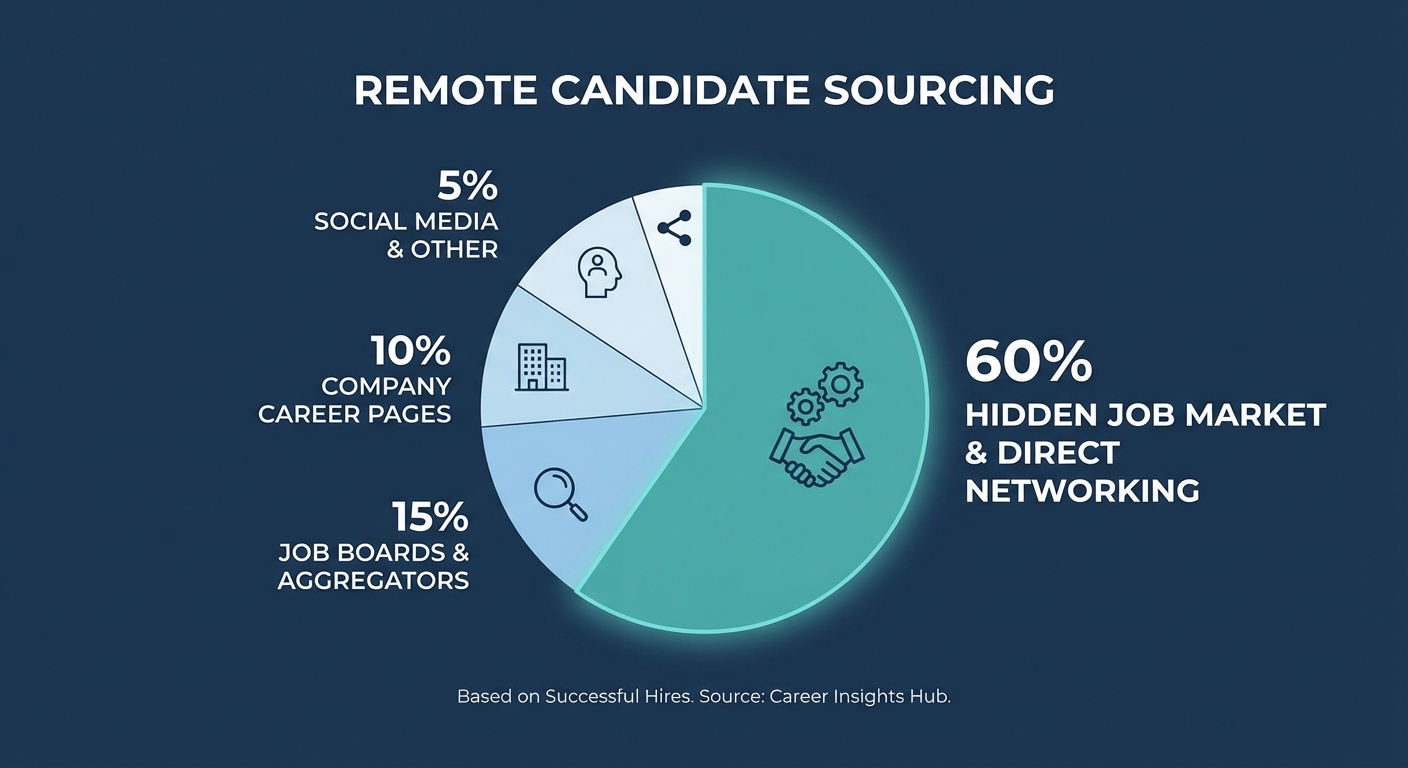 REMOTE CANDIDATE SOURCING

5%
SOCIAL MEDIA & OTHER

10%
COMPANY CAREER PAGES

15%
JOB BOARDS & AGGREGATORS

60%
HIDDEN JOB MARKET & DIRECT NETWORKING

Based on Successful Hires. Source: Career Insights Hub.