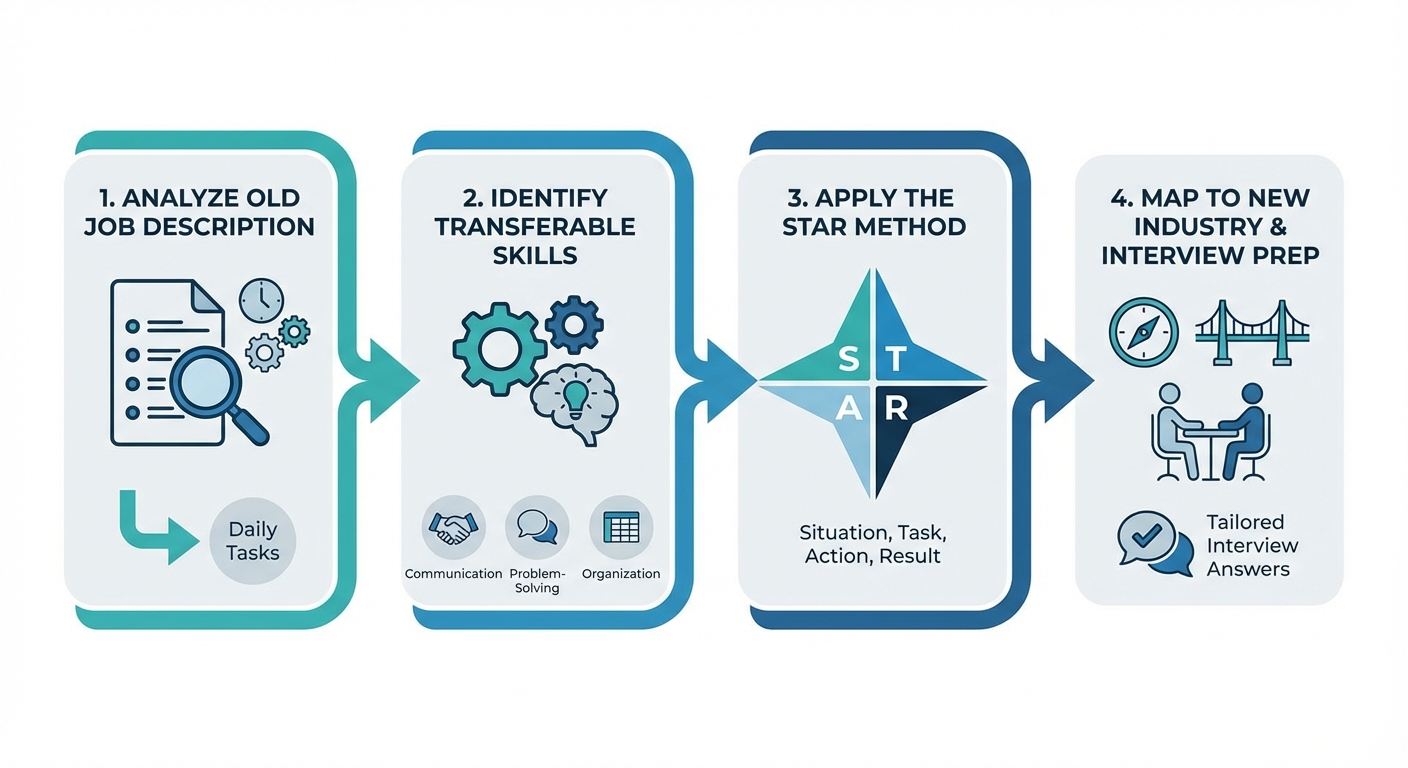 1. ANALYZE OLD JOB DESCRIPTION

Daily Tasks

2. IDENTIFY TRANSFERABLE SKILLS

Communication

Problem-Solving

Organization

3. APPLY THE STAR METHOD

S T A R

Situation, Task, Action, Result

4. MAP TO NEW INDUSTRY & INTERVIEW PREP

Tailored Interview Answers