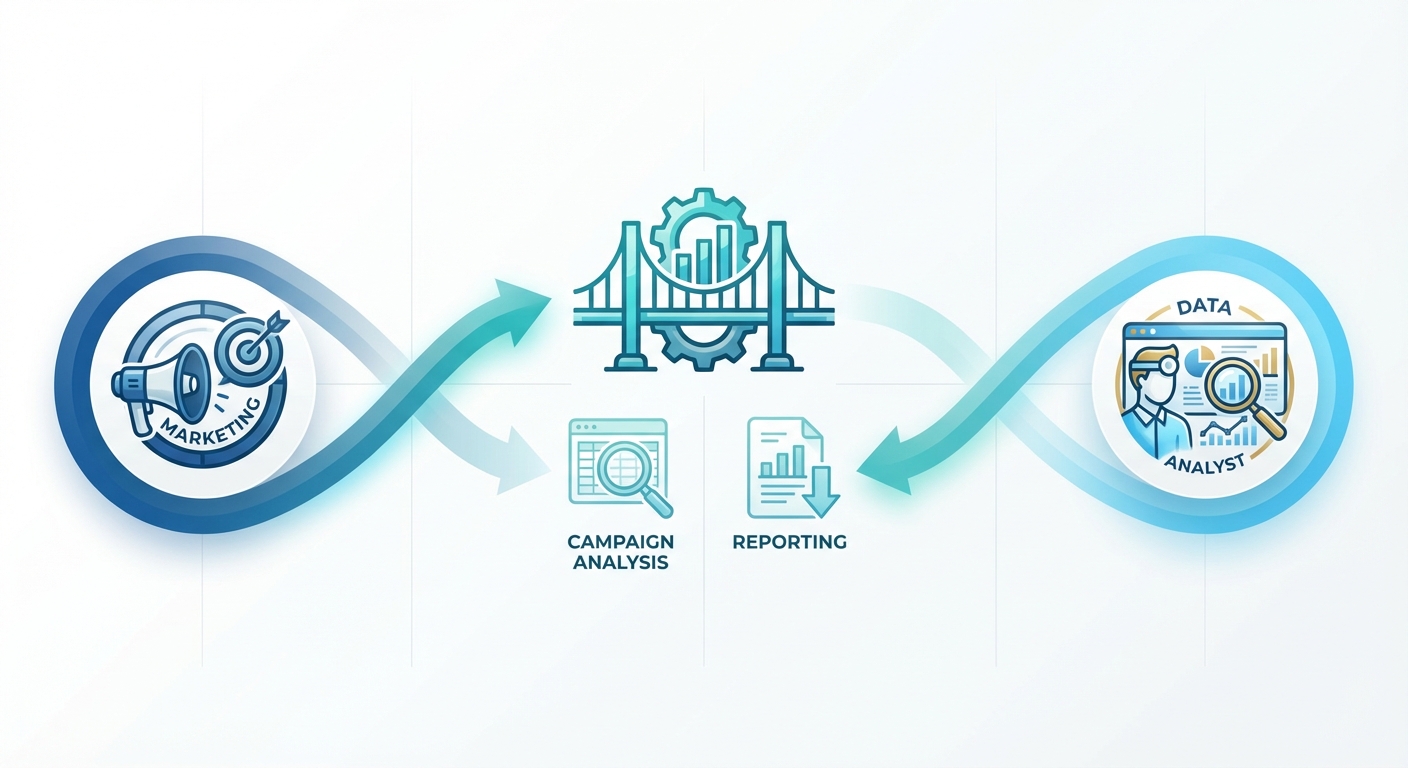 MARKETING

CAMPAIGN ANALYSIS

REPORTING

DATA

ANALYST