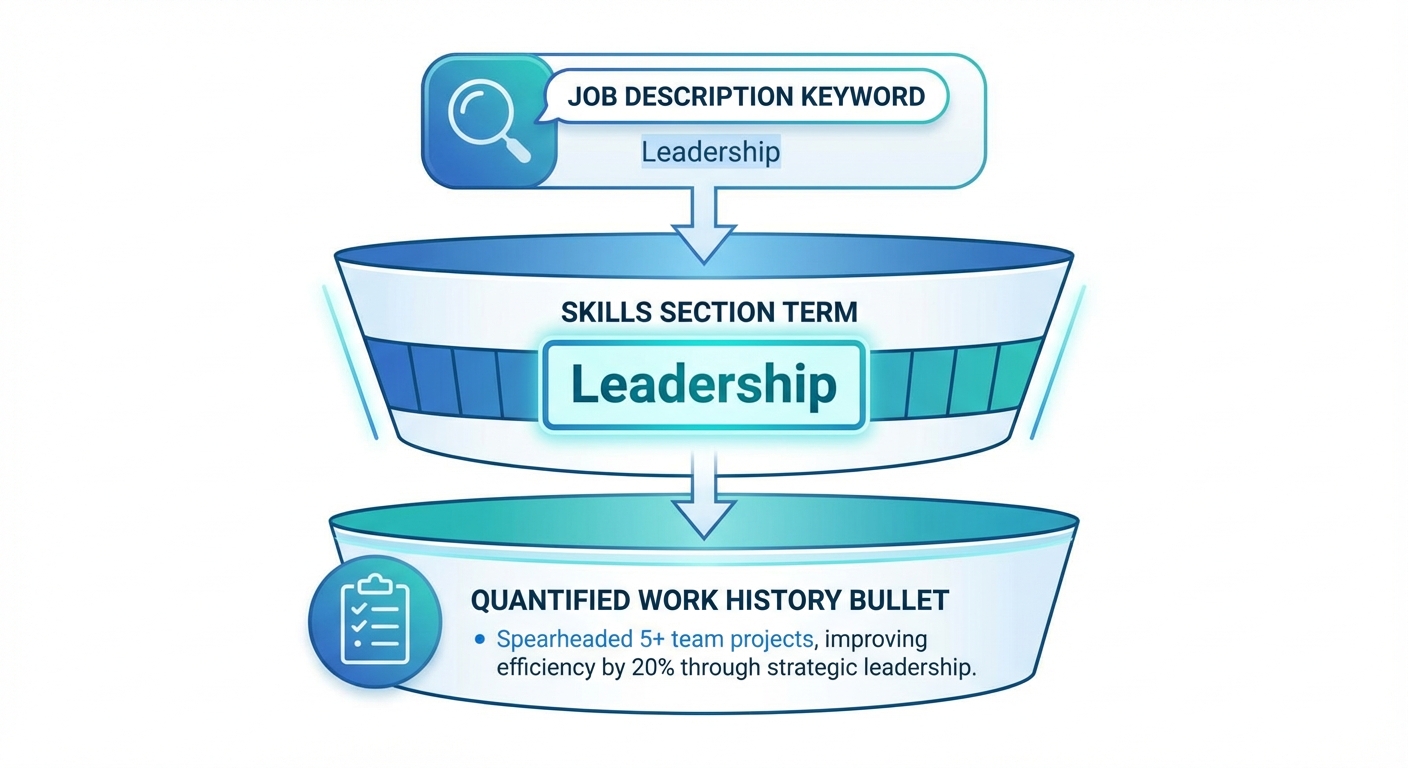 JOB DESCRIPTION KEYWORD

Leadership

SKILLS SECTION TERM

Leadership

QUANTIFIED WORK HISTORY BULLET

• Spearheaded 5+ team projects, improving efficiency by 20% through strategic leadership.