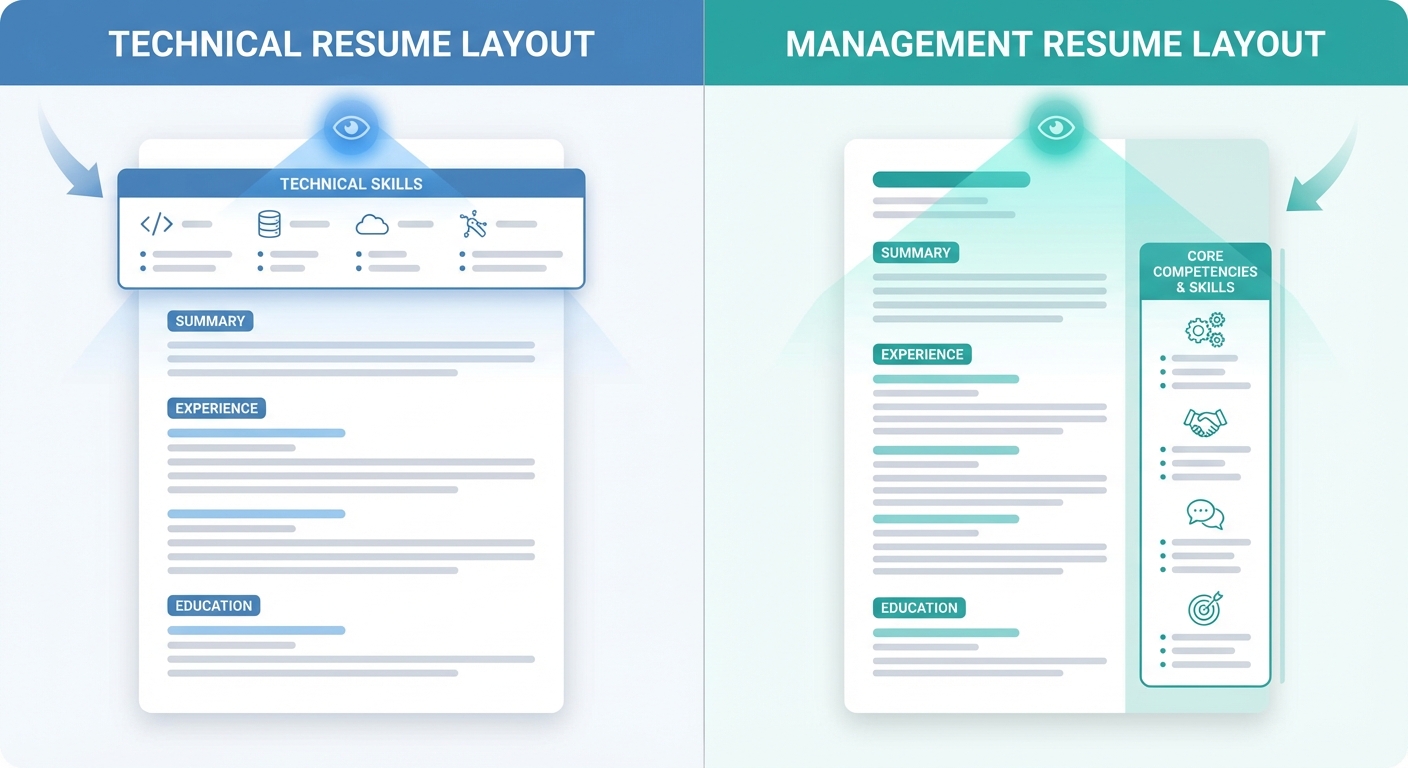 TECHNICAL RESUME LAYOUT

TECHNICAL SKILLS

SUMMARY

EXPERIENCE

EDUCATION

MANAGEMENT RESUME LAYOUT

SUMMARY

EXPERIENCE

EDUCATION

CORE COMPETENCIES & SKILLS