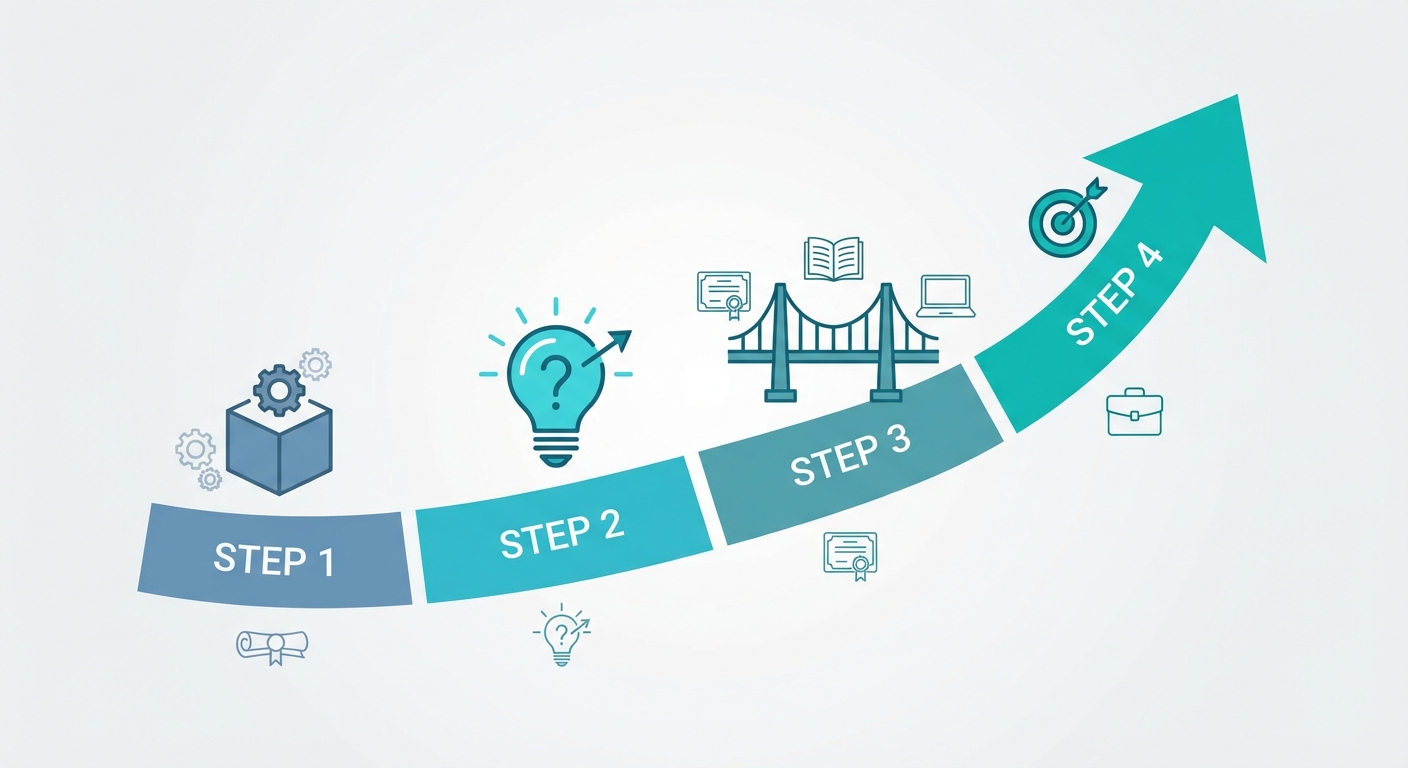 STEP 1

STEP 2

STEP 3

STEP 4