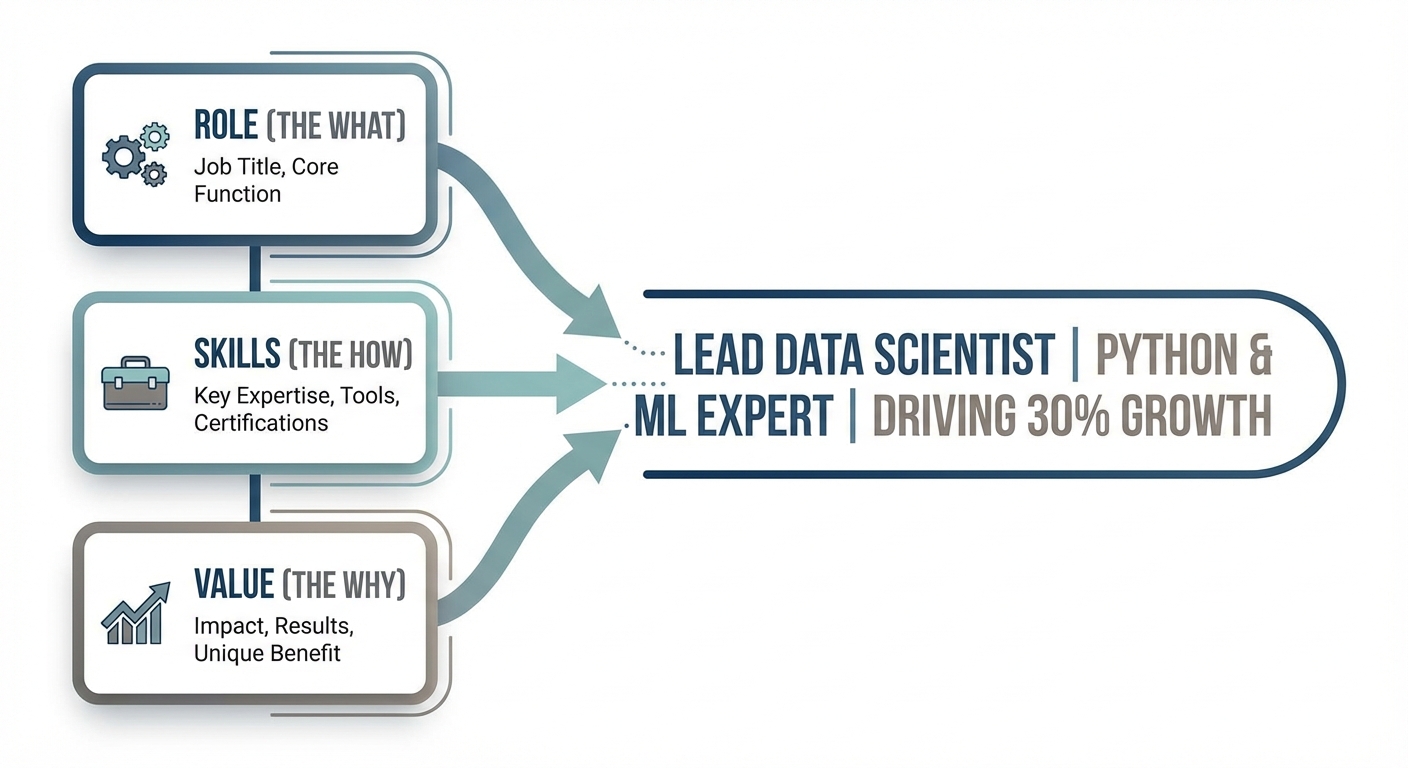 ROLE (THE WHAT)
Job Title, Core Function

SKILLS (THE HOW)
Key Expertise, Tools, Certifications

VALUE (THE WHY)
Impact, Results, Unique Benefit

LEAD DATA SCIENTIST | PYTHON & ML EXPERT | DRIVING 30% GROWTH