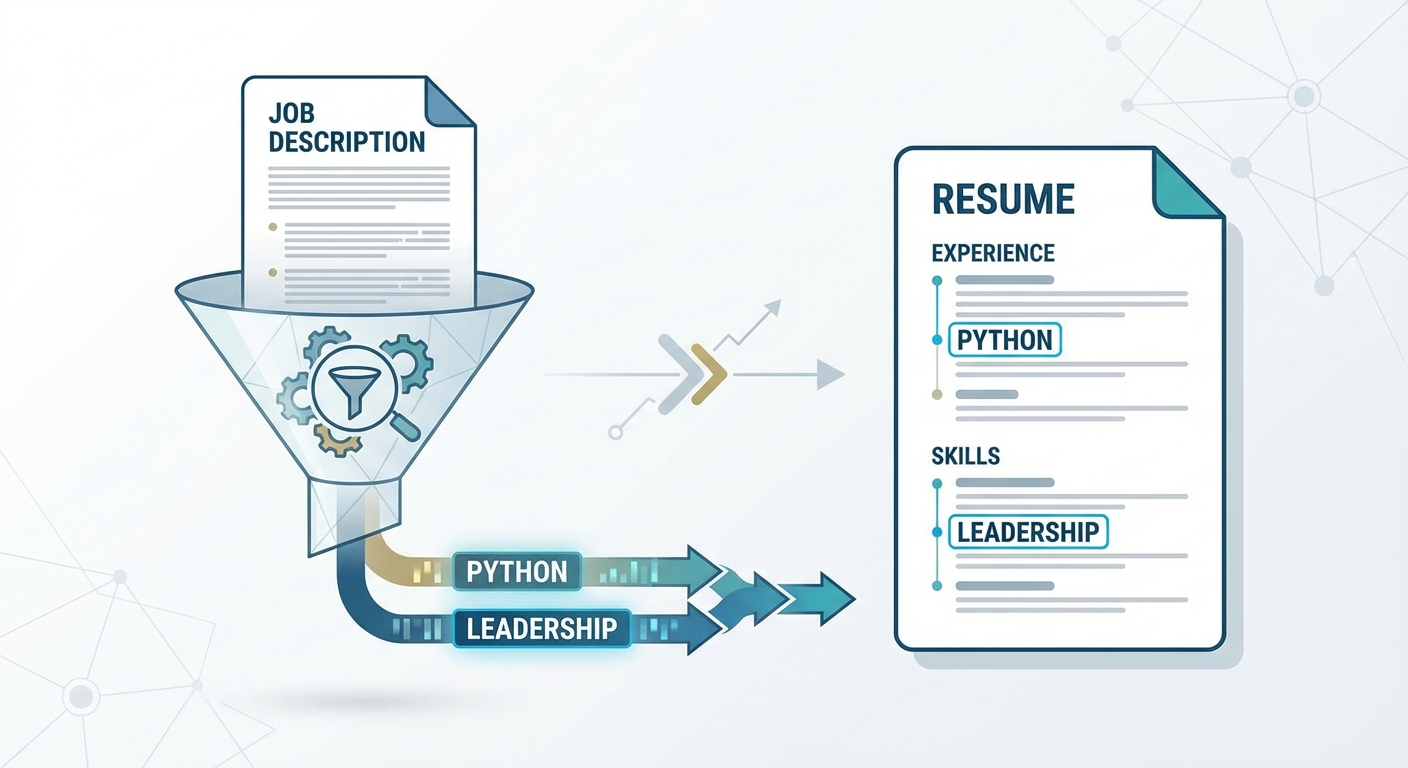 JOB DESCRIPTION

PYTHON

LEADERSHIP

RESUME

EXPERIENCE

PYTHON

SKILLS

LEADERSHIP