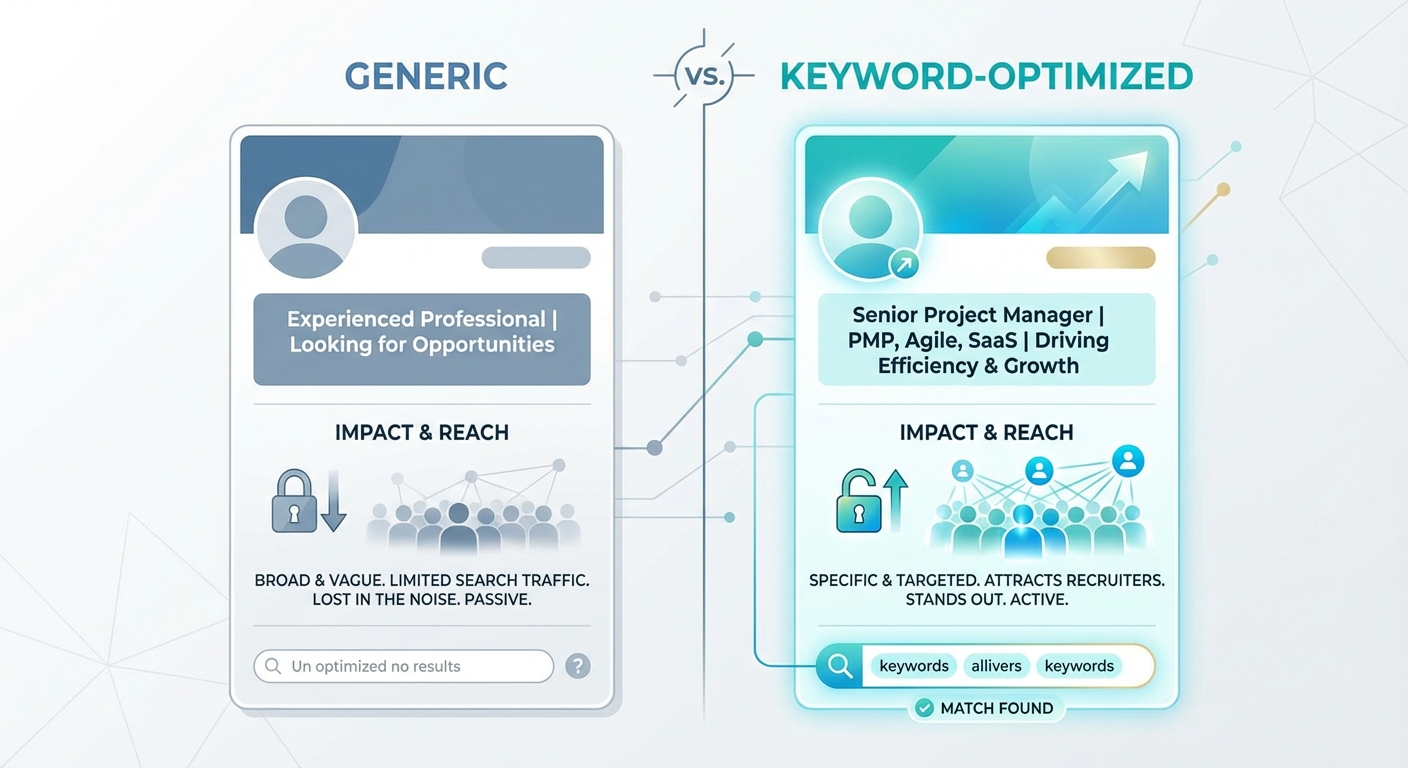 GENERIC

vs.

KEYWORD-OPTIMIZED

Experienced Professional | Looking for Opportunities

IMPACT & REACH

BROAD & VAGUE. LIMITED SEARCH TRAFFIC. LOST IN THE NOISE. PASSIVE.

Un optimized no results

?

Senior Project Manager | PMP, Agile, SaaS | Driving Efficiency & Growth

IMPACT & REACH

SPECIFIC & TARGETED. ATTRACTS RECRUITERS. STANDS OUT. ACTIVE.

keywords allivers keywords

MATCH FOUND