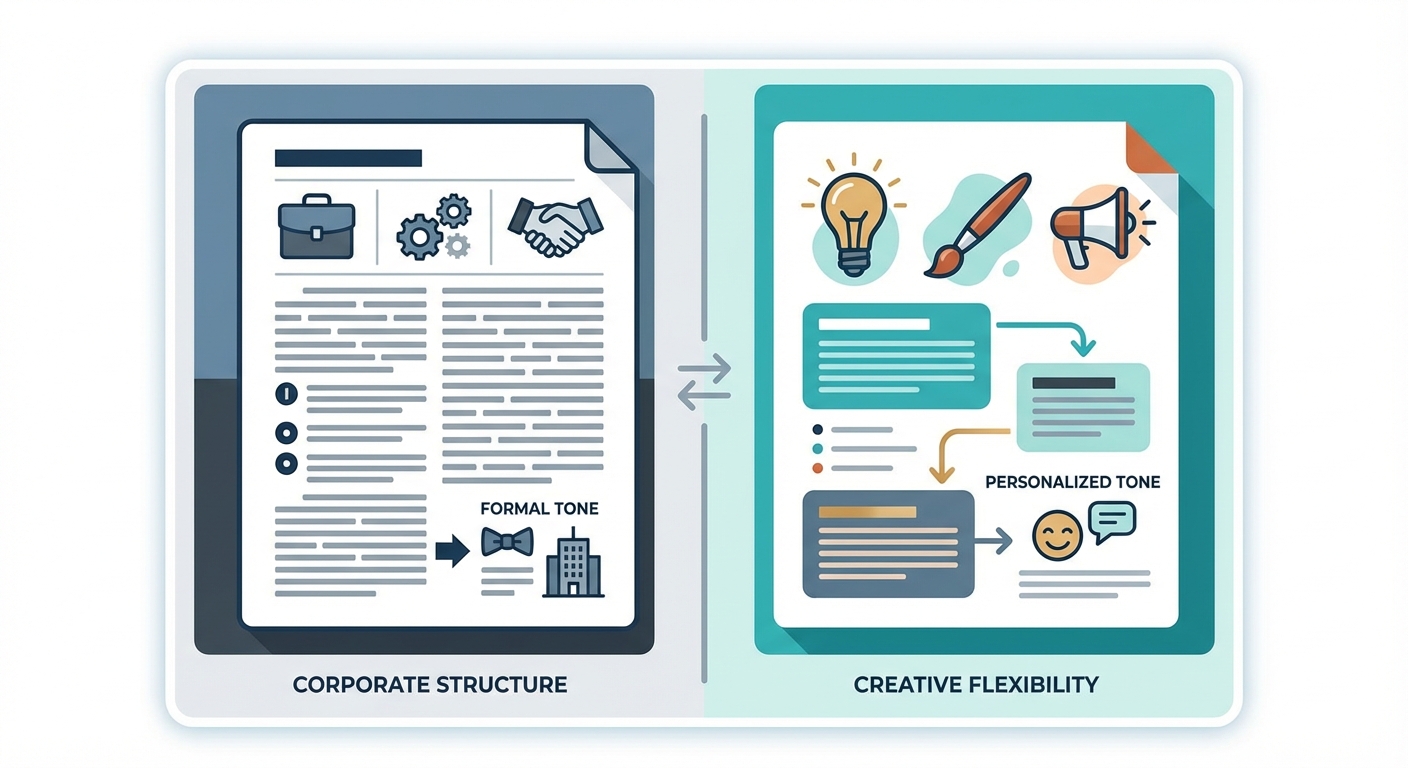 FORMAL TONE

CORPORATE STRUCTURE

PERSONALIZED TONE

CREATIVE FLEXIBILITY