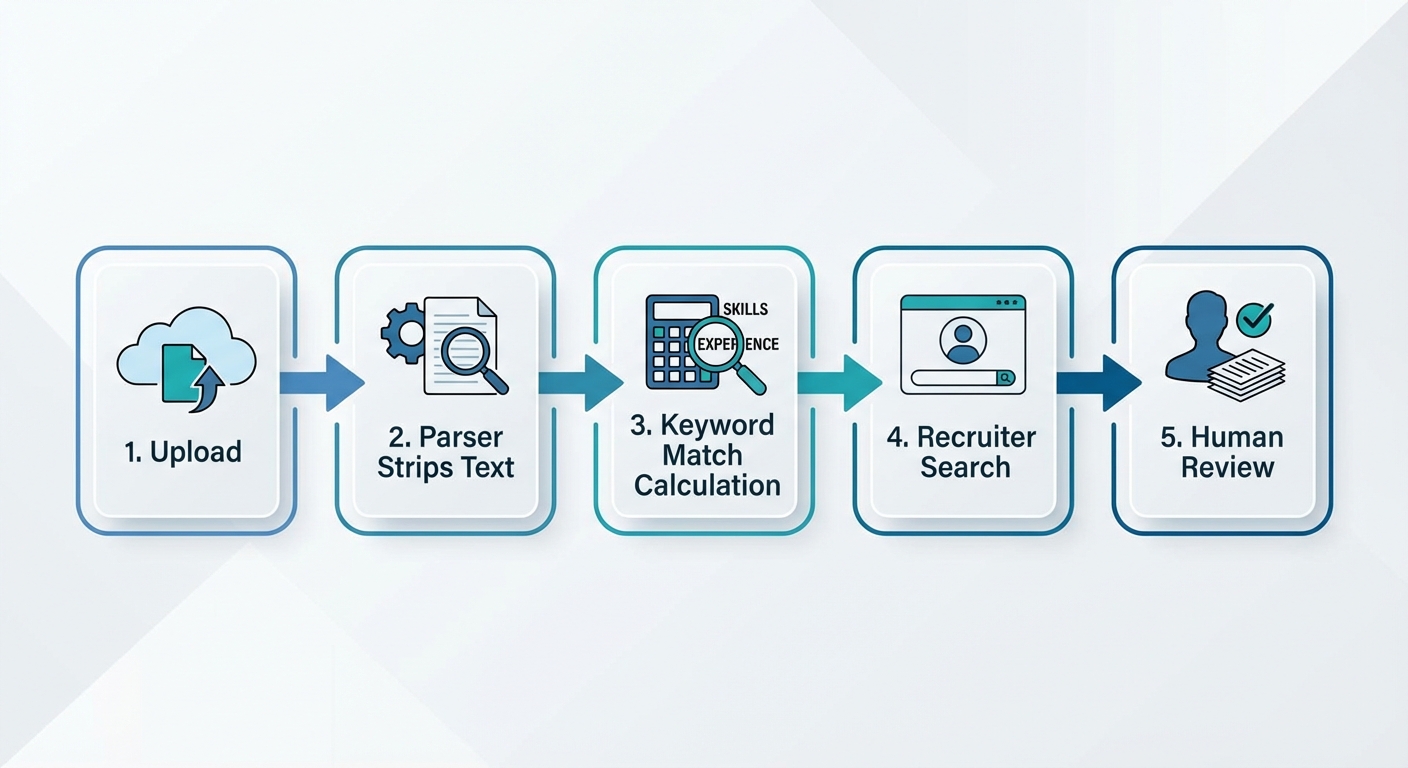 1. Upload

2. Parser Strips Text

SKILLS

EXPERIENCE

3. Keyword Match Calculation

4. Recruiter Search

5. Human Review