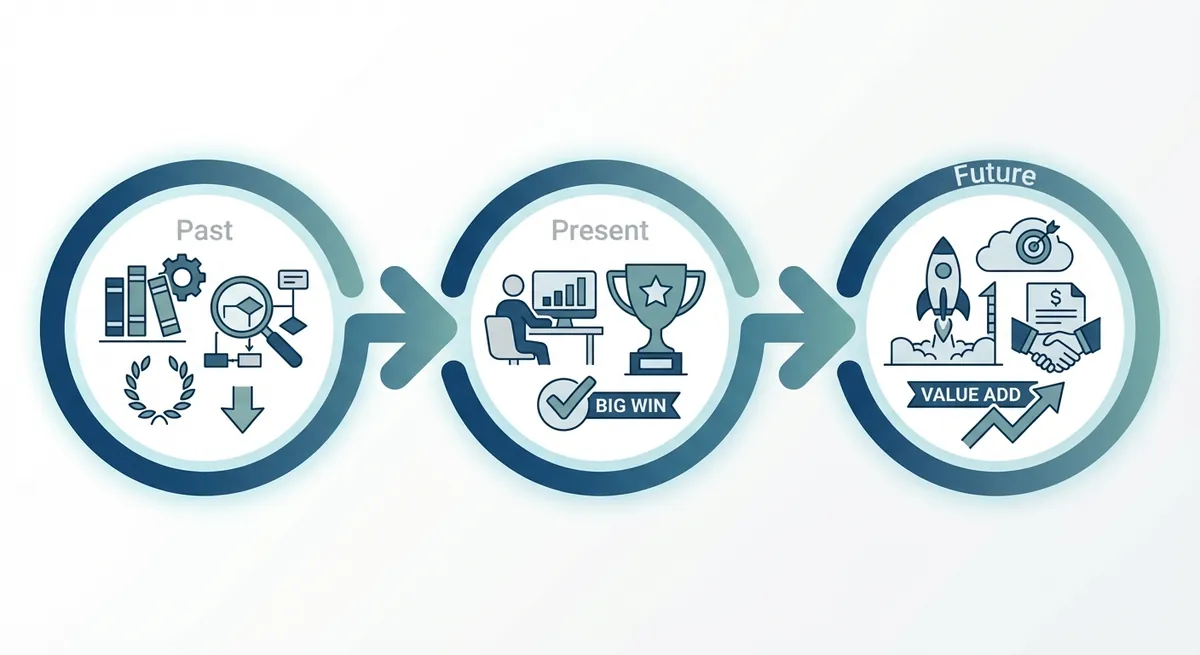 Past

Present

BIG WIN

Future

$

VALUE ADD