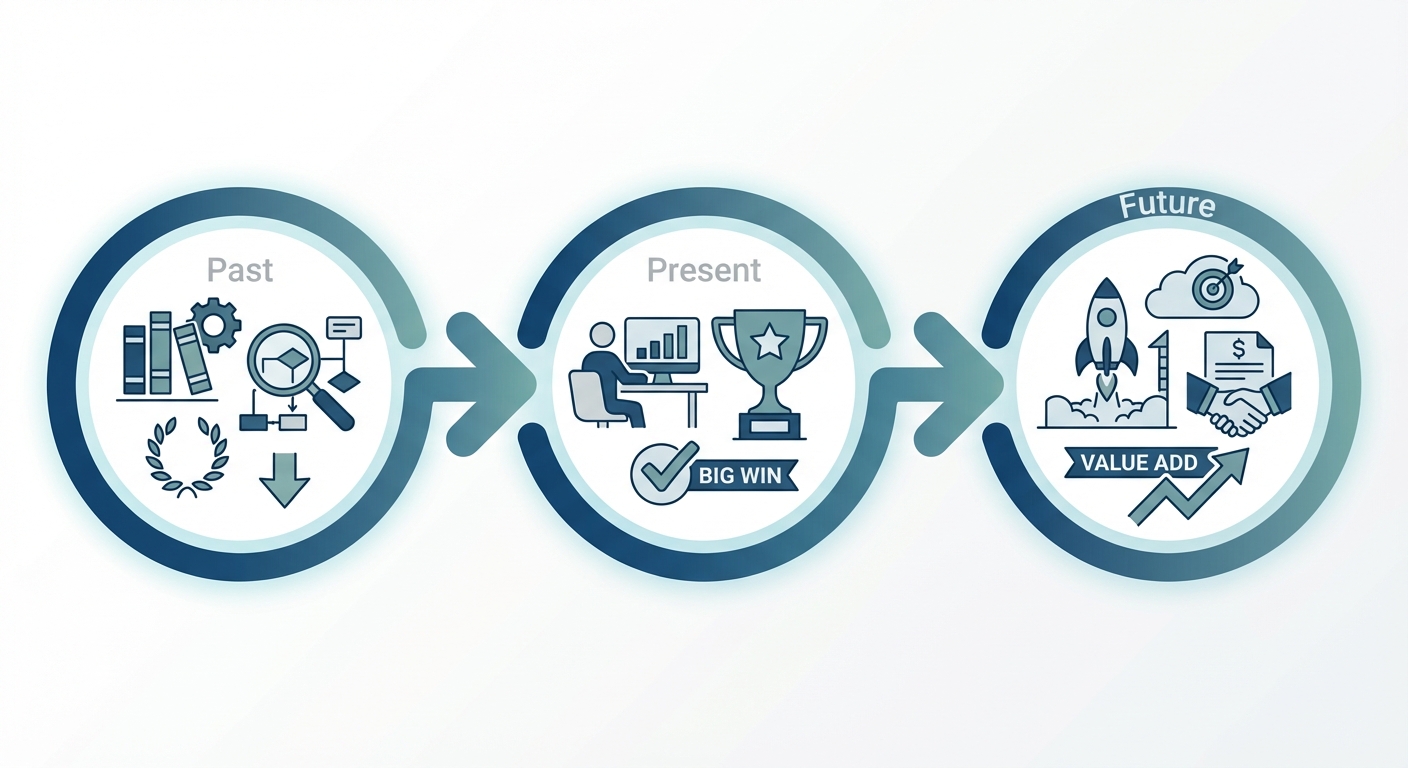 Past

Present

BIG WIN

Future

$

VALUE ADD