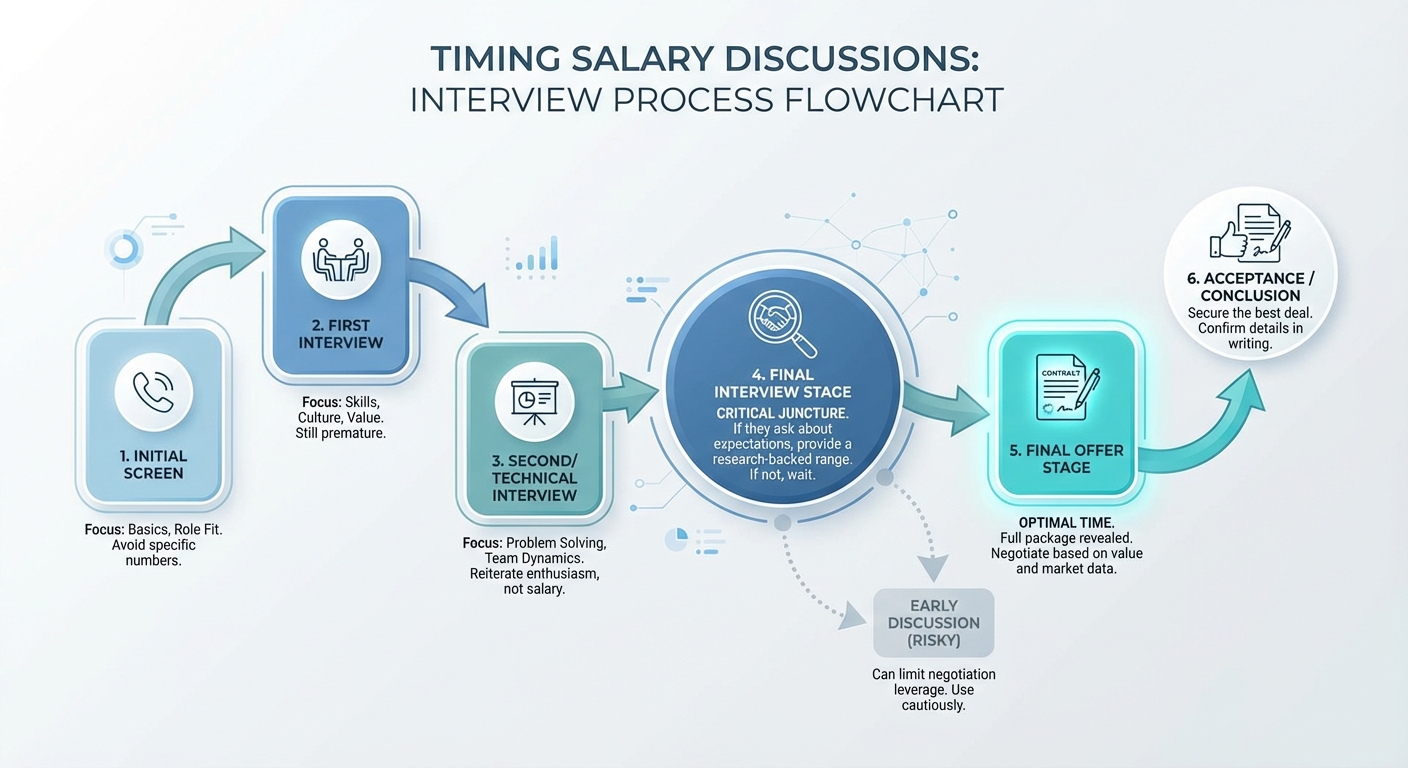 TIMING SALARY DISCUSSIONS:
INTERVIEW PROCESS FLOWCHART

1. INITIAL SCREEN

Focus: Basics, Role Fit. Avoid specific numbers.

2. FIRST INTERVIEW

Focus: Skills, Culture, Value. Still premature.

3. SECOND/ TECHNICAL INTERVIEW

Focus: Problem Solving, Team Dynamics. Reiterate enthusiasm, not salary.

4. FINAL INTERVIEW STAGE

CRITICAL JUNCTURE. If they ask about expectations, provide a research-backed range. If not, wait.

EARLY DISCUSSION (RISKY)

Can limit negotiation leverage. Use cautiously.

CONTRACT

5. FINAL OFFER STAGE

OPTIMAL TIME. Full package revealed. Negotiate based on value and market data.

6. ACCEPTANCE / CONCLUSION

Secure the best deal. Confirm details in writing.