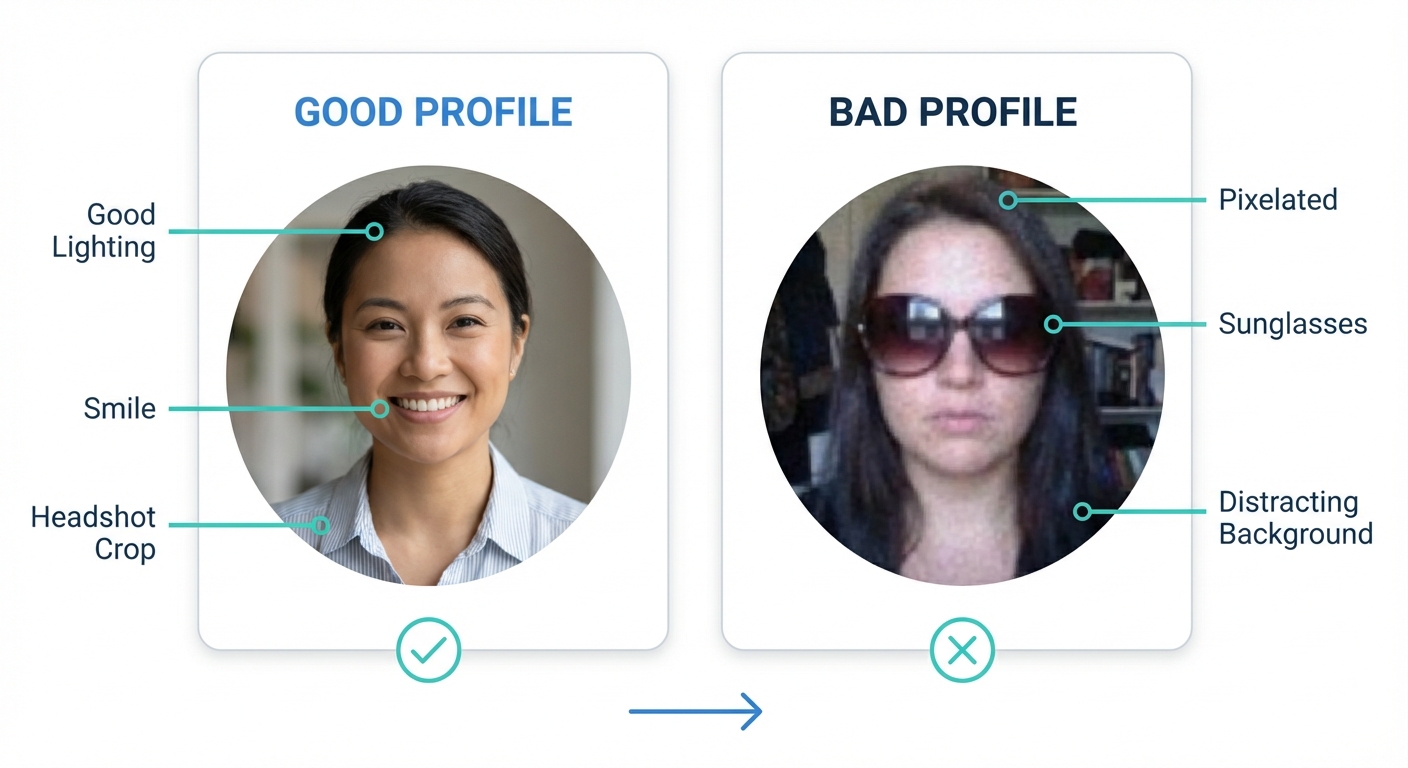 GOOD PROFILE

Good Lighting

Smile

Headshot Crop

BAD PROFILE

Pixelated

Sunglasses

Distracting Background