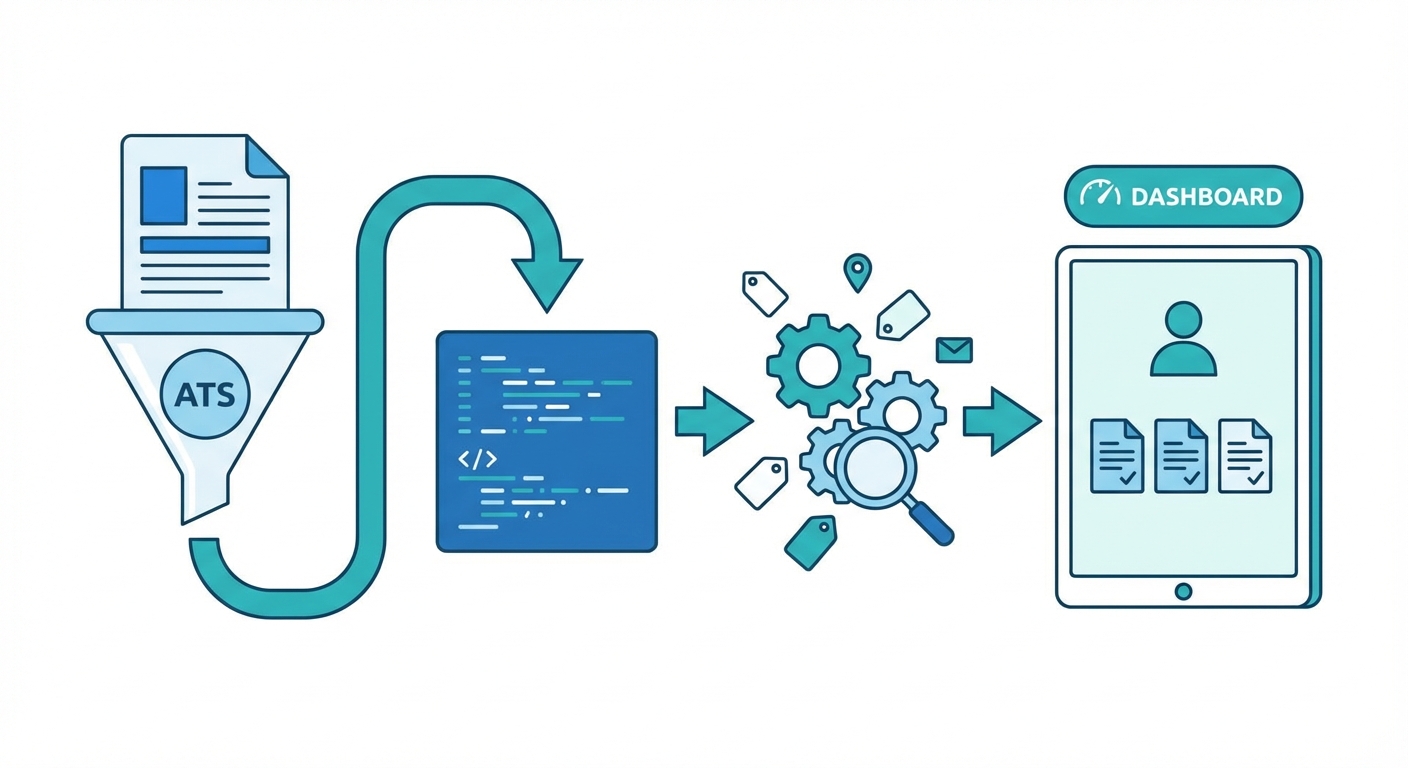 ATS

</>

DASHBOARD