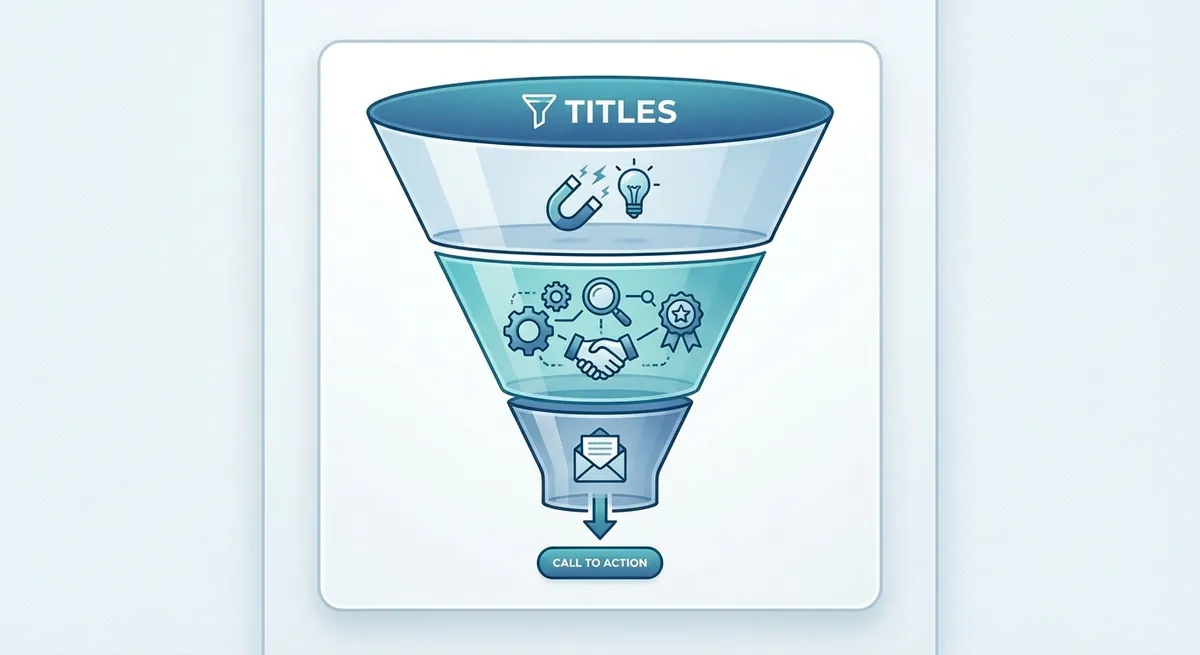 TITLES

CALL TO ACTION