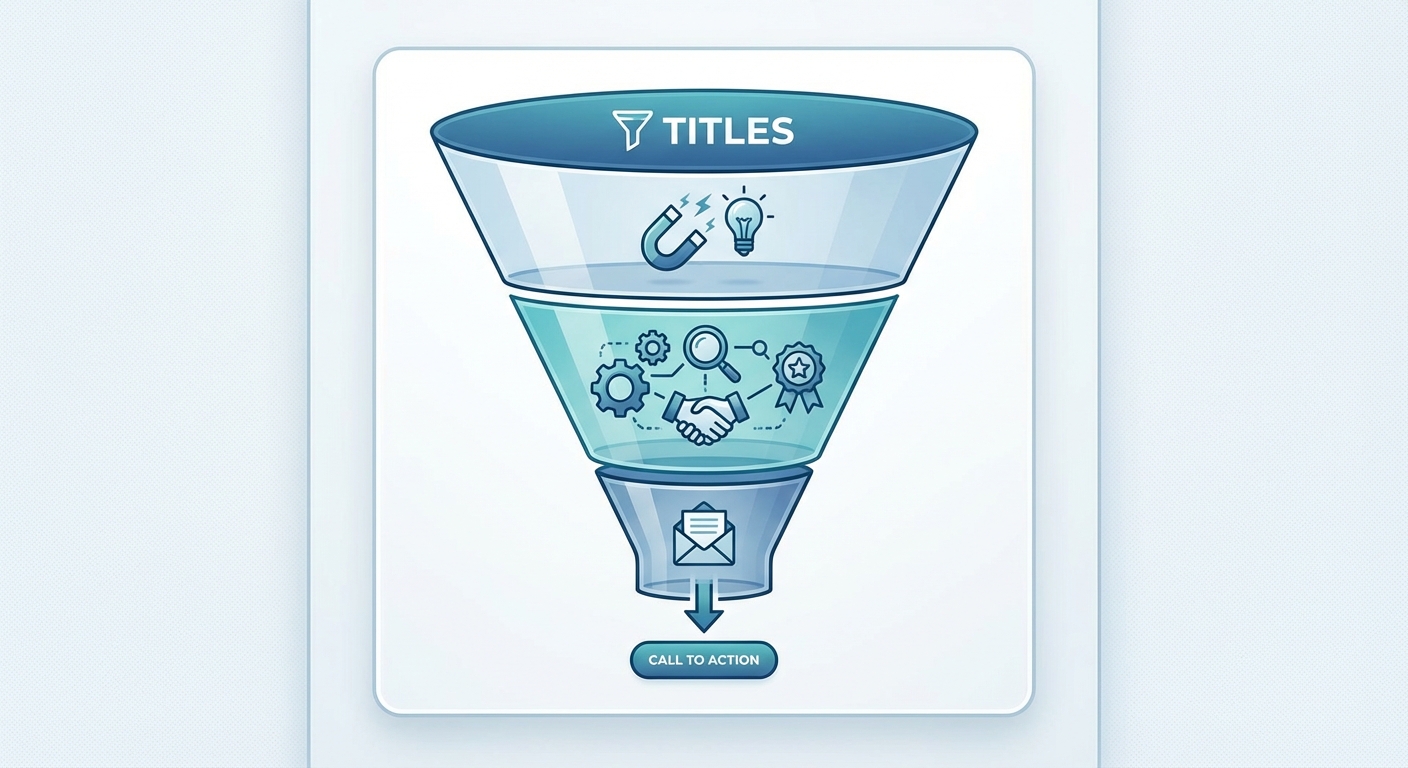 TITLES

CALL TO ACTION